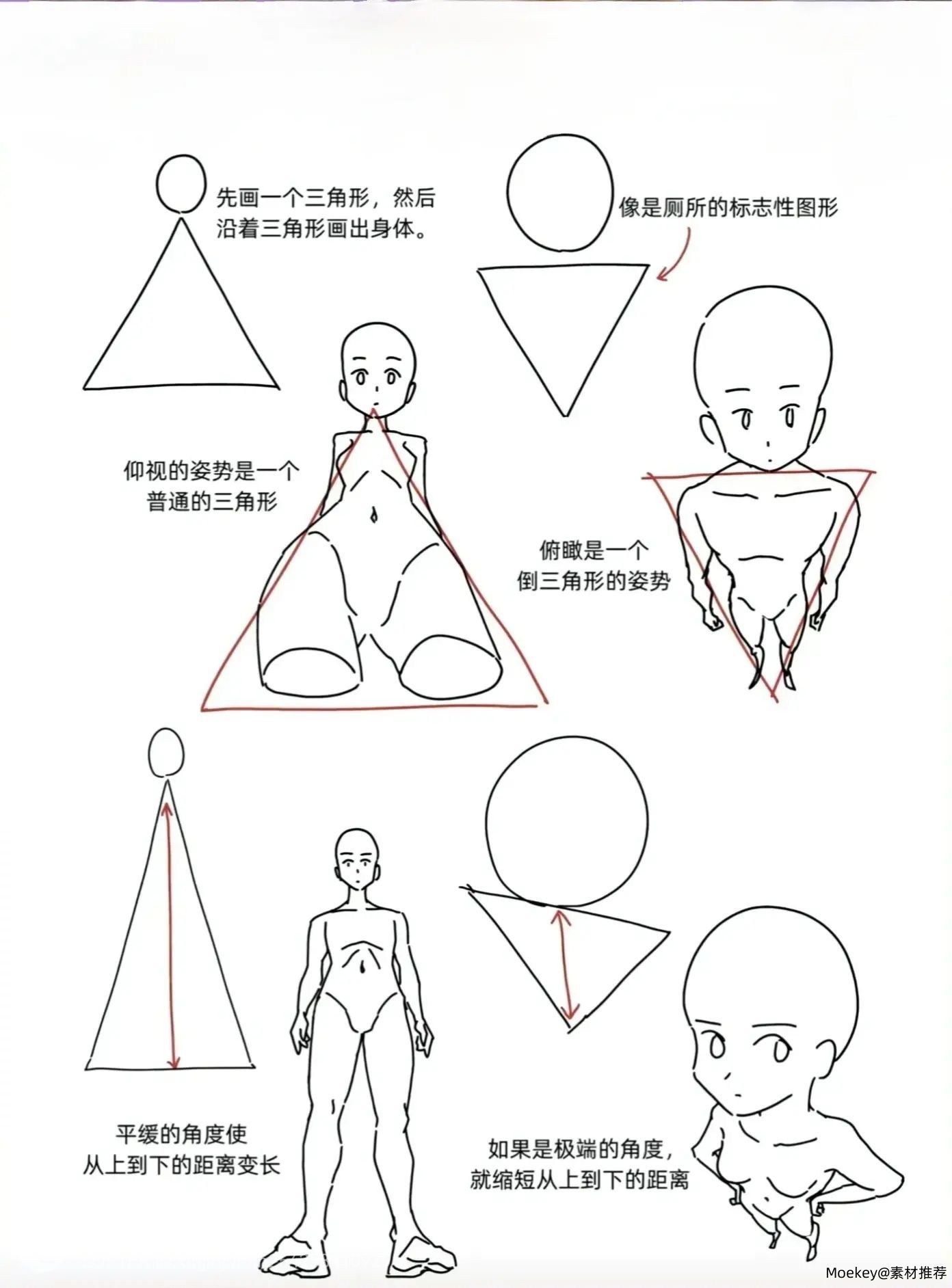 先画一个三角形，然后沿着三角形画出身体。

像是厕所的标志性图形

仰视的姿势是一个普通的三角形

俯瞰是一个倒三角形的姿势

平缓的角度使从上到下的距离变长

如果是极端的角度，就缩短从上到下的距离

Moekey@素材推荐