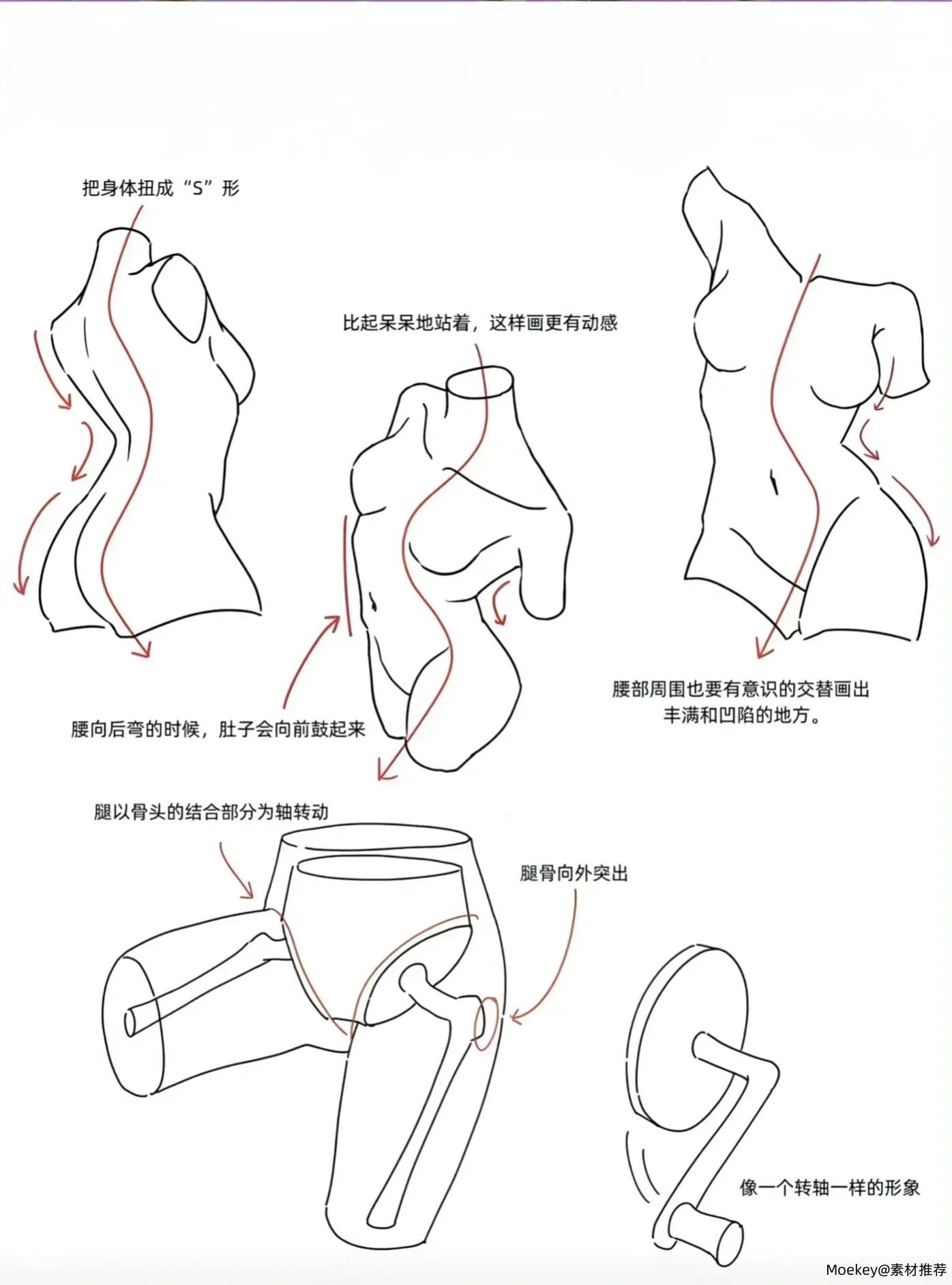 把身体扭成“S”形

比起呆呆地站着，这样画更有动感

腰向后弯的时候，肚子会向前鼓起来

腰部周围也要有意识的交替画出丰满和凹陷的地方。

腿以骨头的结合部分为轴转动

腿骨向外突出

像一个转轴一样的形象

Moekey@素材推荐