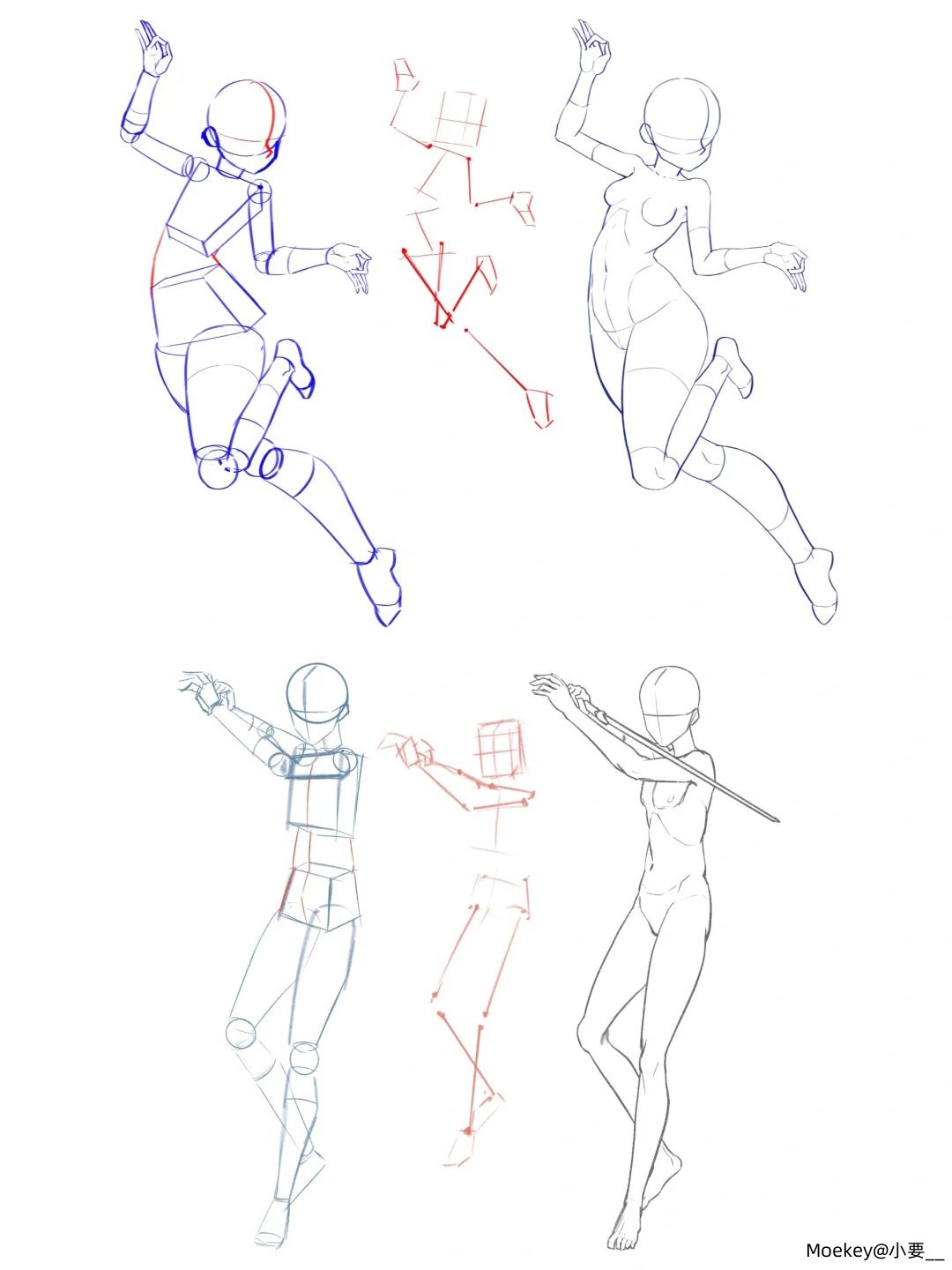 Moekey@小要__