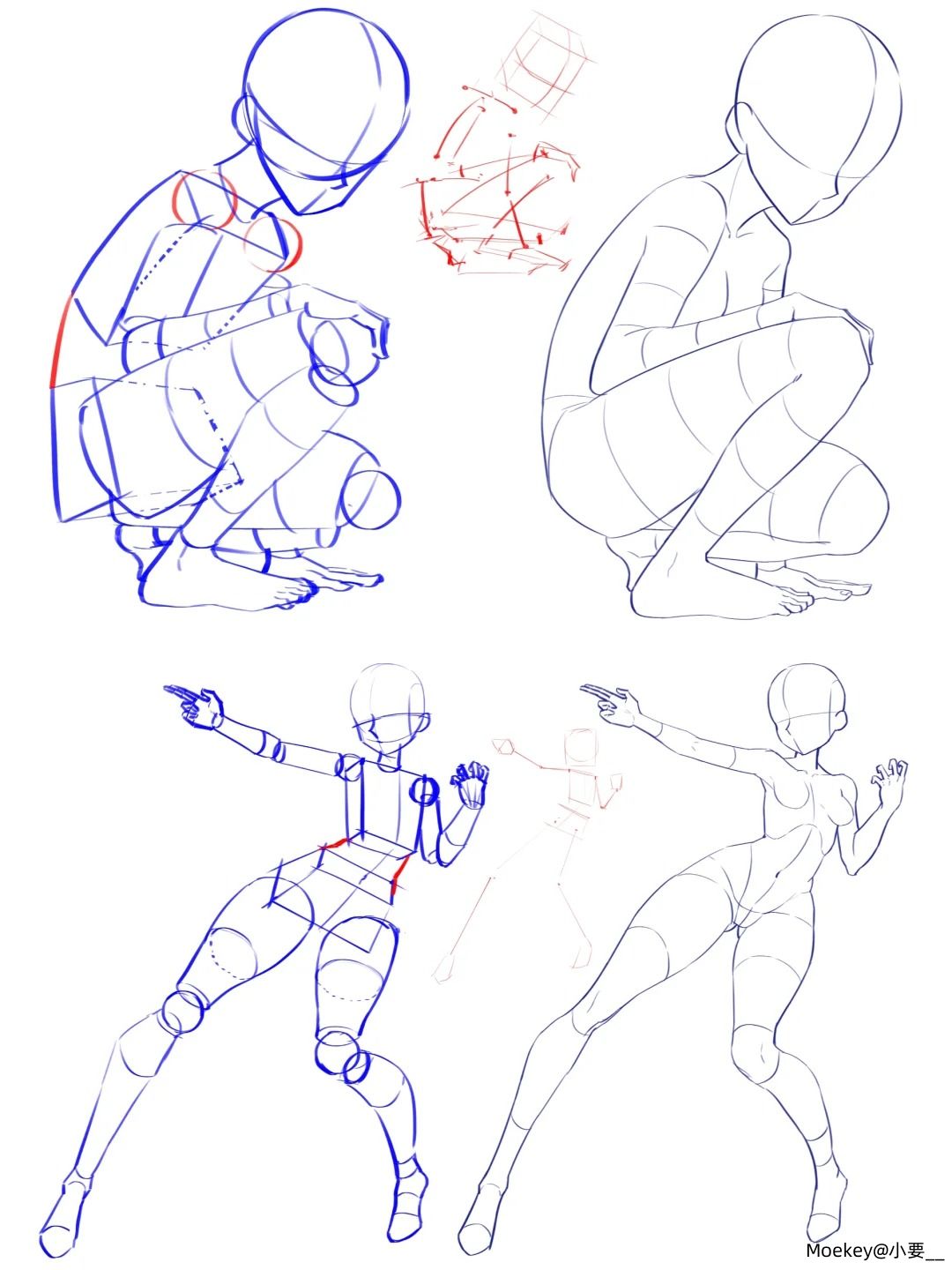 Moekey@小要__