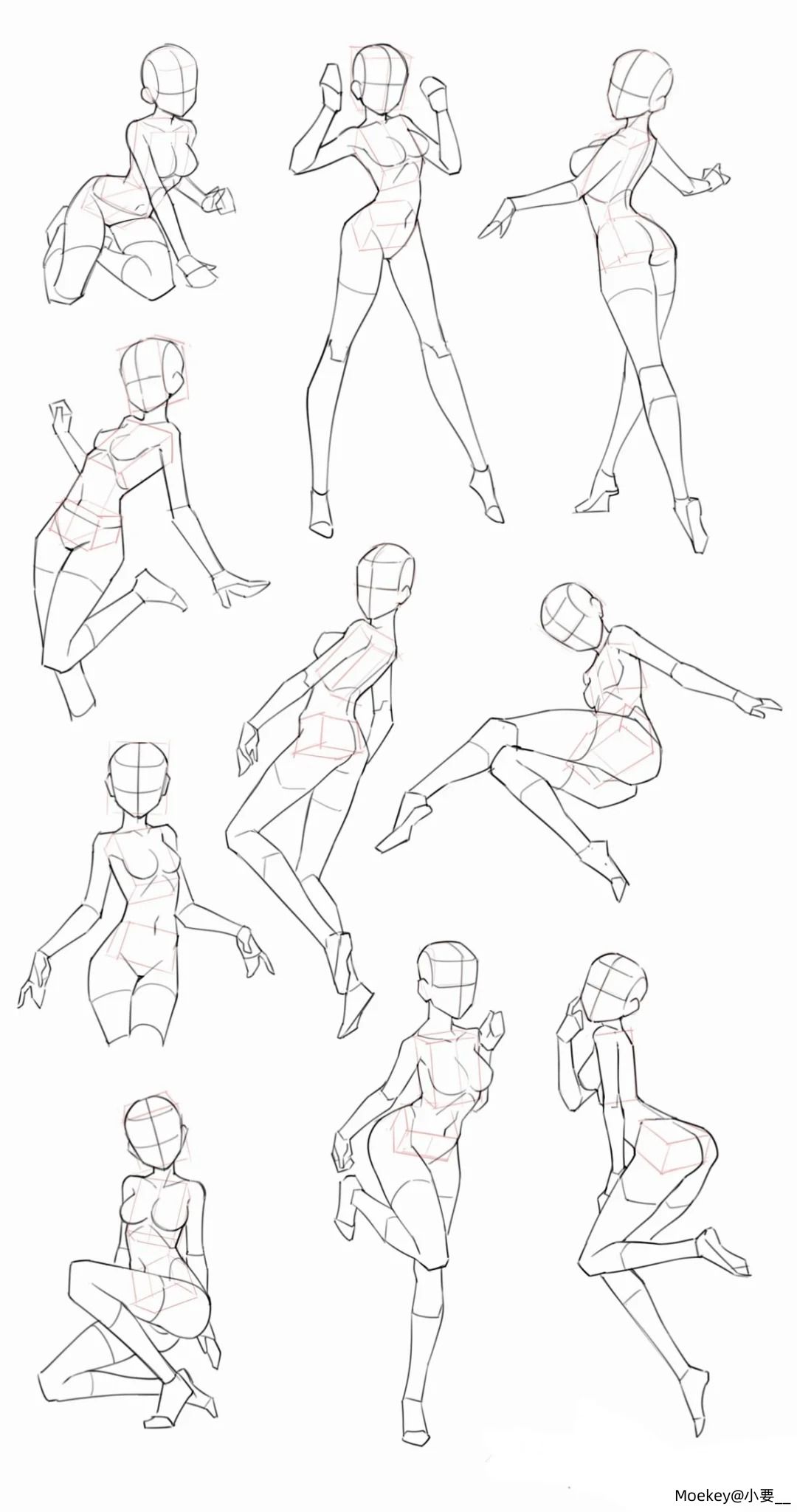 Moekey@小要__