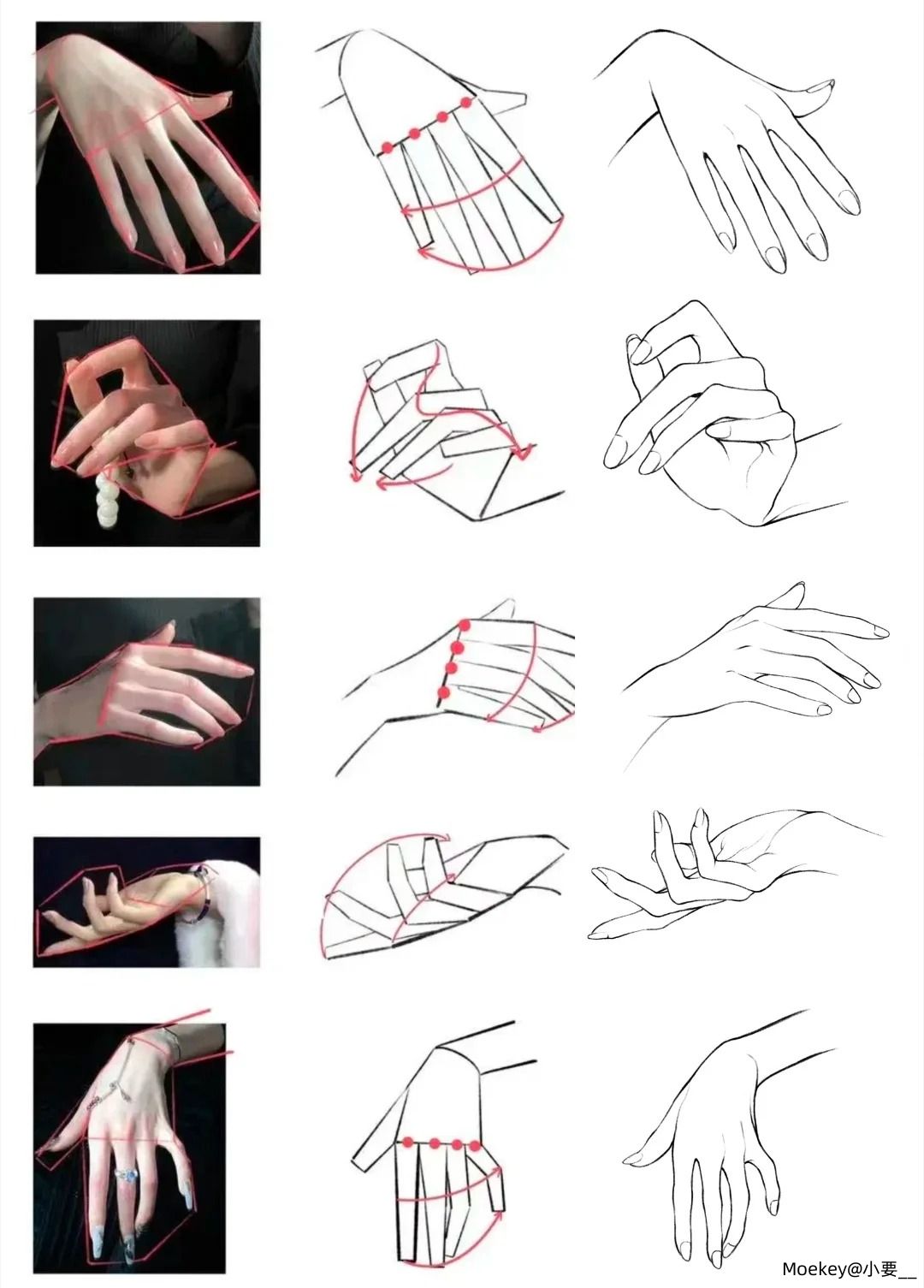 Moekey@小要__